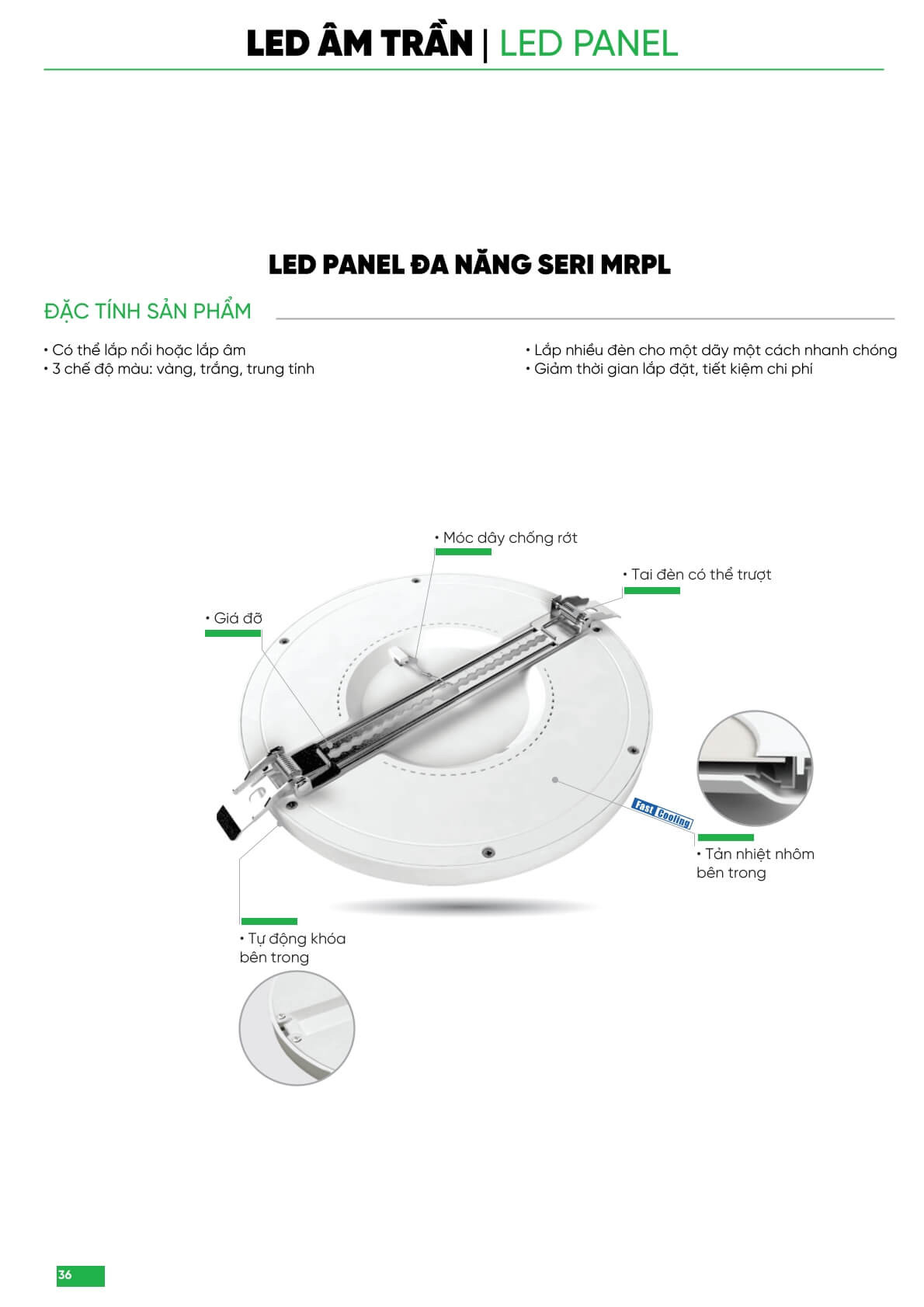 LED ÂM TRẦN | LED PANEL

LED PANEL ĐA NĂNG SERI MRPL

ĐẶC TÍNH SẢN PHẨM

• Có thể lắp nổi hoặc lắp âm
• 3 chế độ màu: vàng, trắng, trung tính

• Lắp nhiều đèn cho một dãy một cách nhanh chóng
• Giảm thời gian lắp đặt, tiết kiệm chi phí

• Móc dây chống rớt

• Tai đèn có thể trượt

• Giá đỡ

Fast Cooling

• Tản nhiệt nhôm bên trong

• Tự động khóa bên trong

36