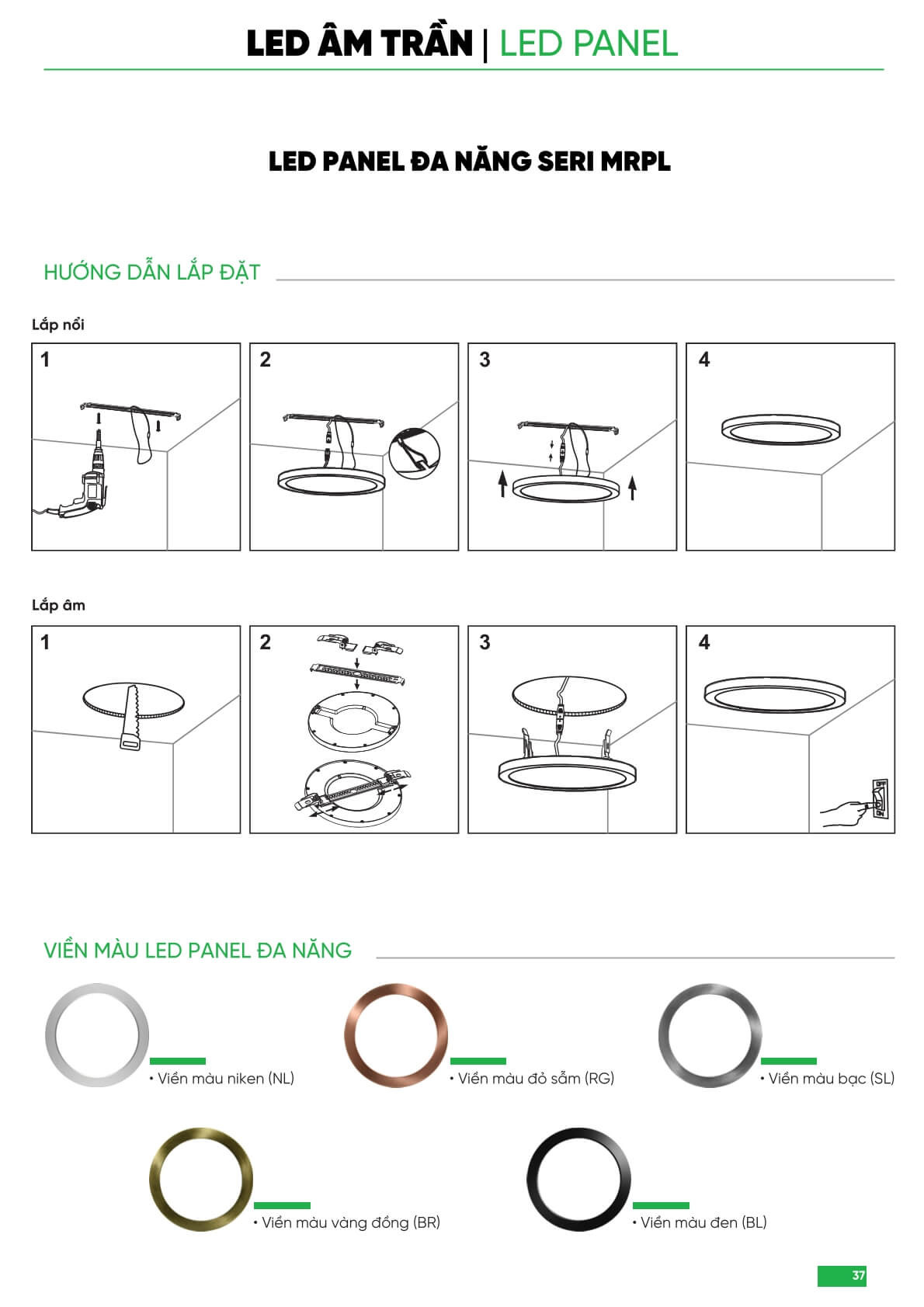 LED ÂM TRẦN | LED PANEL

LED PANEL ĐA NĂNG SERI MRPL

HƯỚNG DẪN LẮP ĐẶT

Lắp nổi

1

2

3

4

Lắp âm

1

2

3

4

VIỀN MÀU LED PANEL ĐA NĂNG

• Viền màu niken (NL)

• Viền màu đỏ sẫm (RG)

• Viền màu bạc (SL)

• Viền màu vàng đồng (BR)

• Viền màu đen (BL)

37