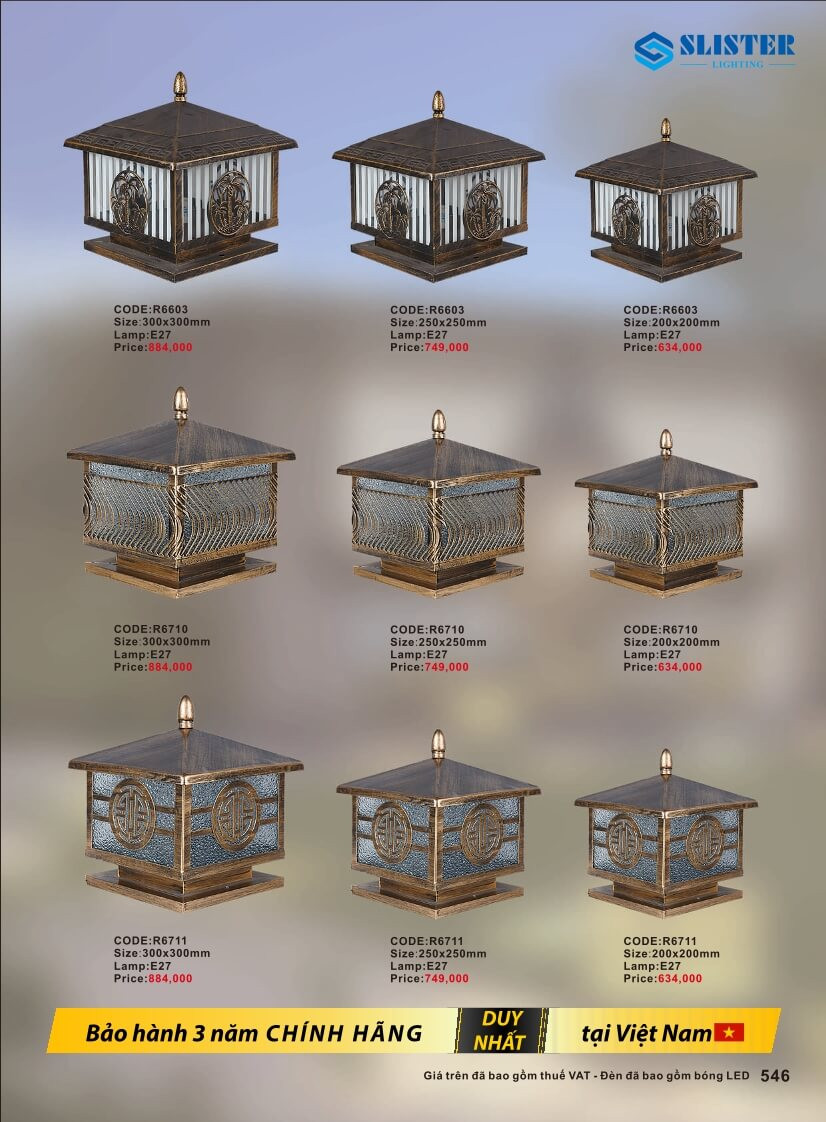 SLISTER
LIGHTING

CODE:R6603
Size:300x300mm
Lamp:E27
Price:884,000

CODE:R6603
Size:250x250mm
Lamp:E27
Price:749,000

CODE:R6603
Size:200x200mm
Lamp:E27
Price:634,000

CODE:R6710
Size:300x300mm
Lamp:E27
Price:884,000

CODE:R6710
Size:250x250mm
Lamp:E27
Price:749,000

CODE:R6710
Size:200x200mm
Lamp:E27
Price:634,000

CODE:R6711
Size:300x300mm
Lamp:E27
Price:884,000

CODE:R6711
Size:250x250mm
Lamp:E27
Price:749,000

CODE:R6711
Size:200x200mm
Lamp:E27
Price:634,000

Bảo hành 3 năm CHÍNH HÃNG DUY NHẤT tại Việt Nam

Giá trên đã bao gồm thuế VAT - Đèn đã bao gồm bóng LED 546